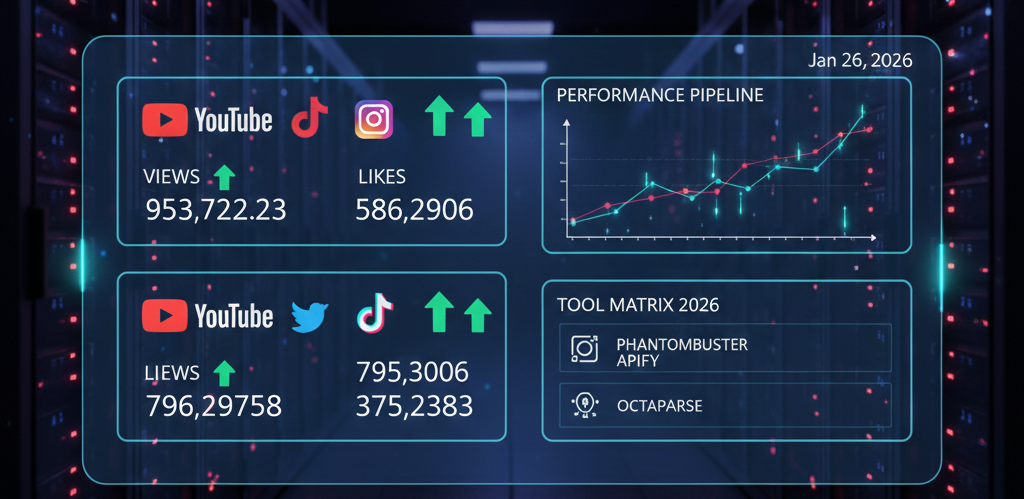 Jan 26, 2026

YouTube

VIEWS
953,722.23

LIKES
586,2906

YouTube

LIEWS
796,29758

795,3006
375,2383

PERFORMANCE PIPELINE

TOOL MATRIX 2026

PHANTOMBUSTER
APIFY

OCTAPARSE